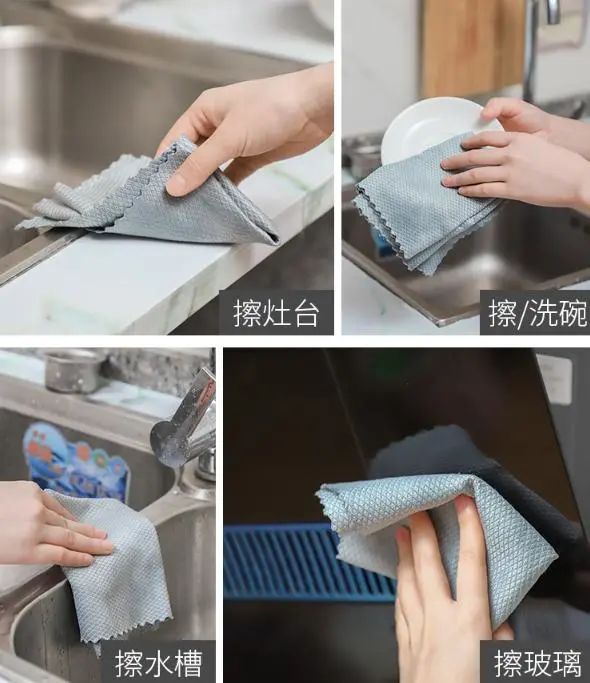 擦灶台

擦/洗碗

擦水槽

擦玻璃